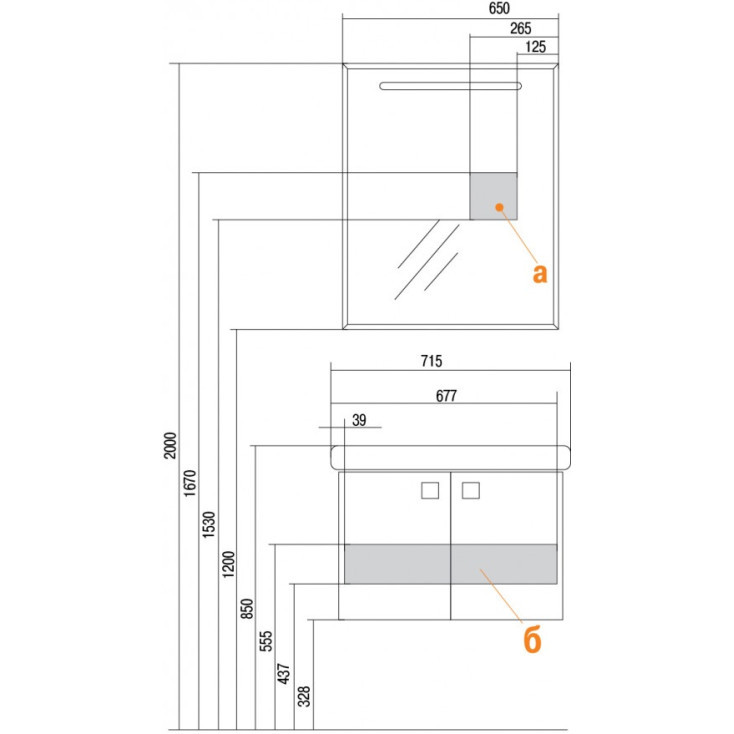 650
265
125
а
715
677
39
2000
1670
1530
1200
850
555
437
328
б