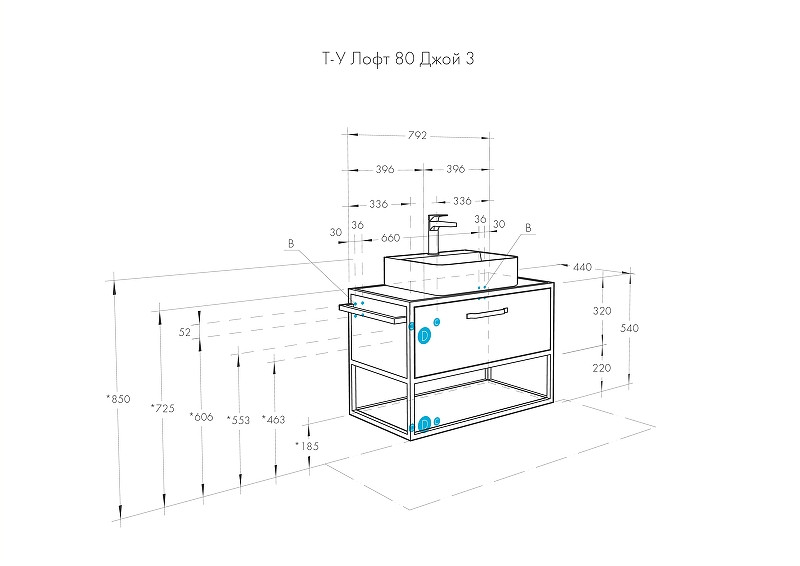 Т-У Лофт 80 Джой 3

792
396
396
336
336
30
36
660
36
30
B
B
440
320
540
220
52
D
D
*850
*725
*606
*553
*463
*185