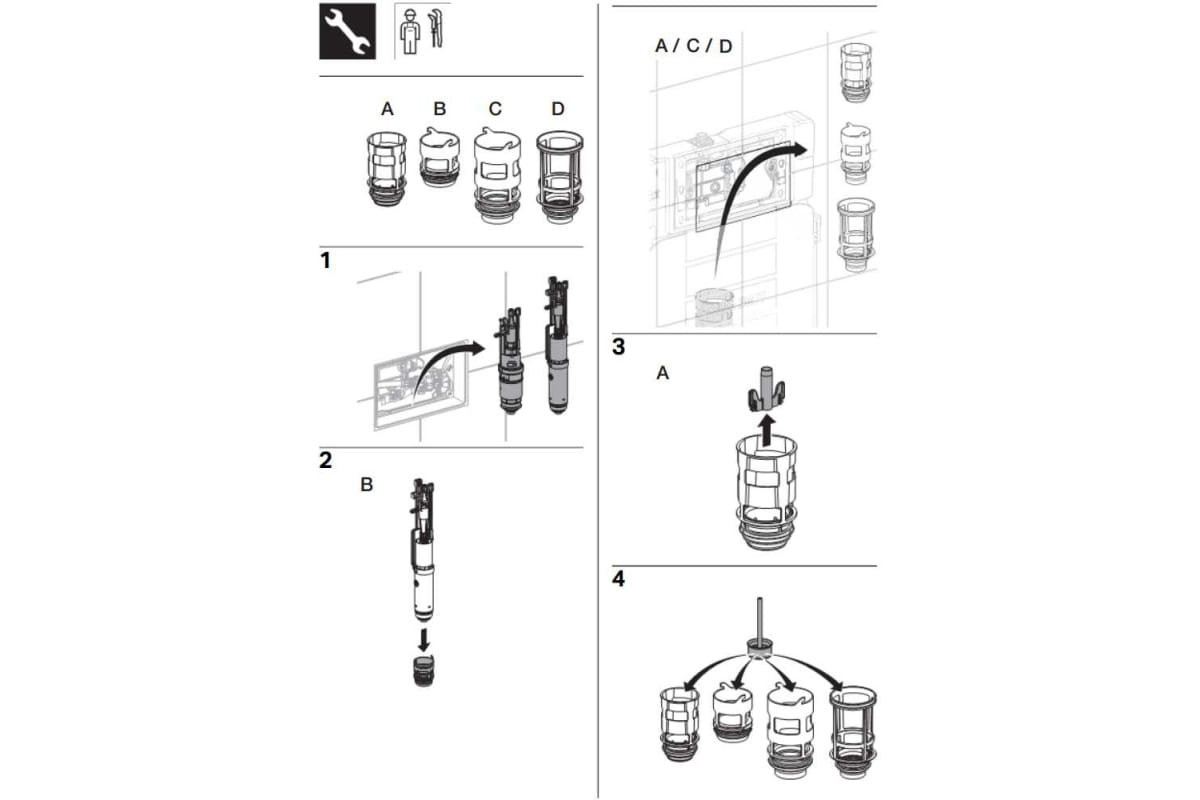 A B C D

1

2

B

A / C / D

3

A

4