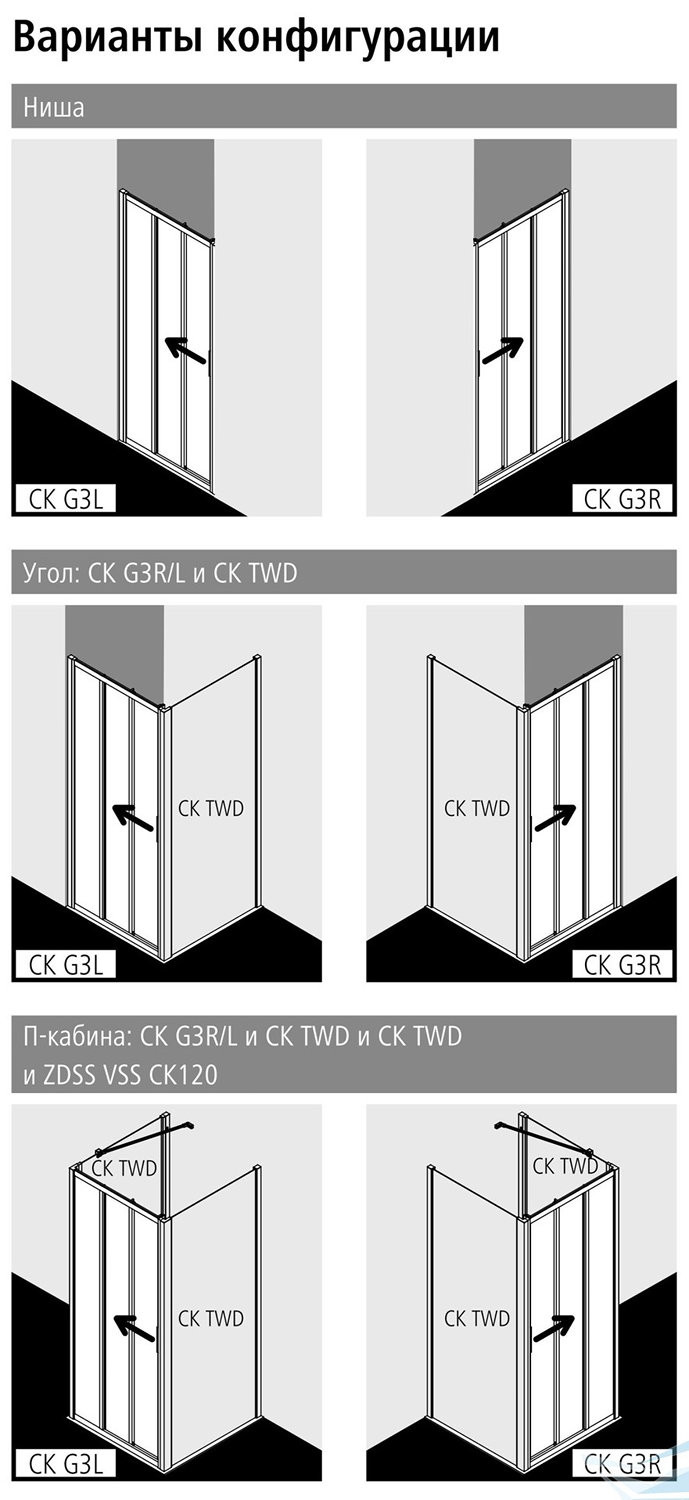 Варианты конфигурации

Ниша

CK G3L

CK G3R

Угол: CK G3R/L и CK TWD

CK TWD

CK G3L

CK TWD

CK G3R

П-кабина: CK G3R/L и CK TWD и CK TWD и ZDSS VSS CK120

CK TWD

CK TWD

CK G3L

CK TWD

CK TWD

CK G3R