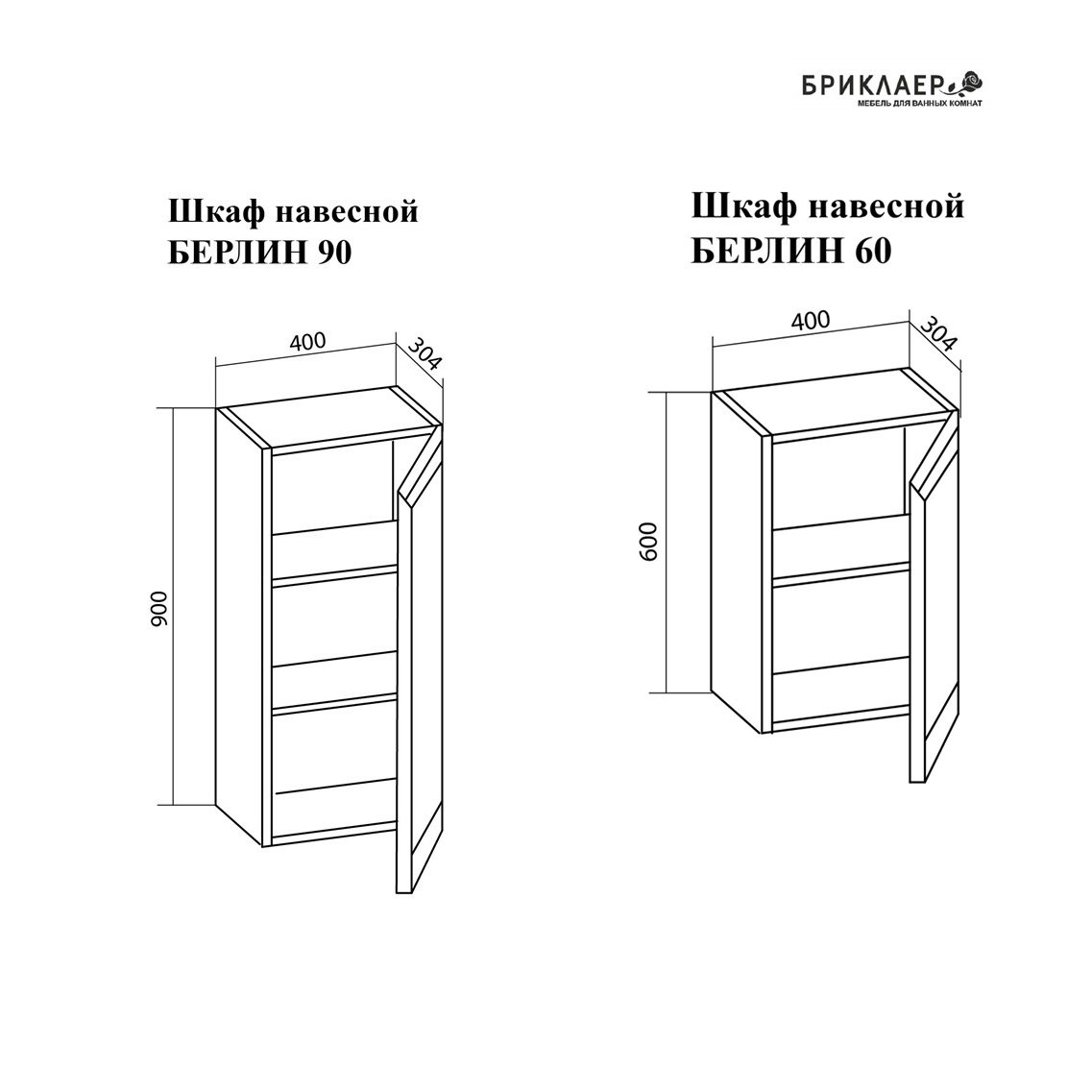 БРИКЛАЕР
МЕБЕЛЬ ДЛЯ ВАННЫХ КОМНАТ

Шкаф навесной
БЕРЛИН 90

400
304
900

Шкаф навесной
БЕРЛИН 60

400
304
600