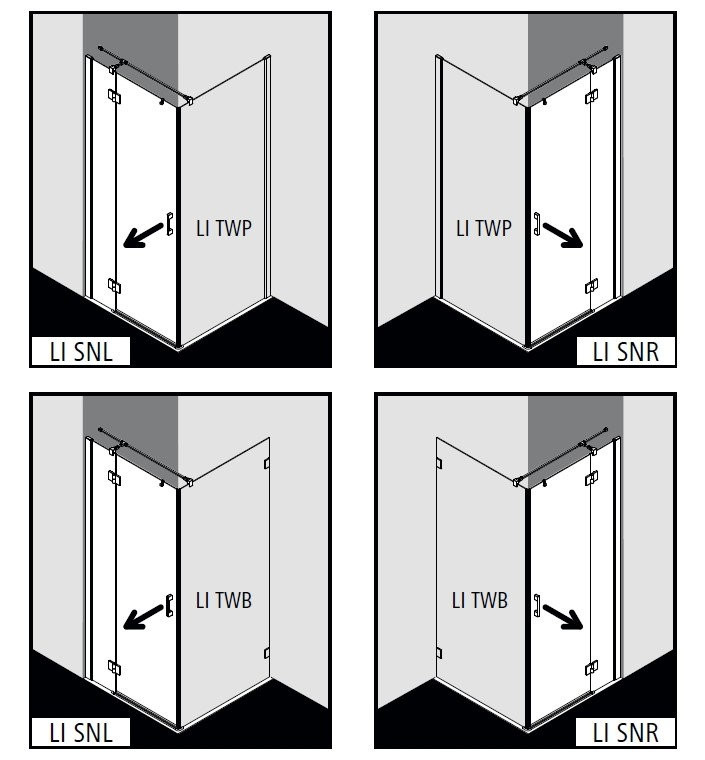 LI TWP
LI SNL

LI TWP
LI SNR

LI TWB
LI SNL

LI TWB
LI SNR