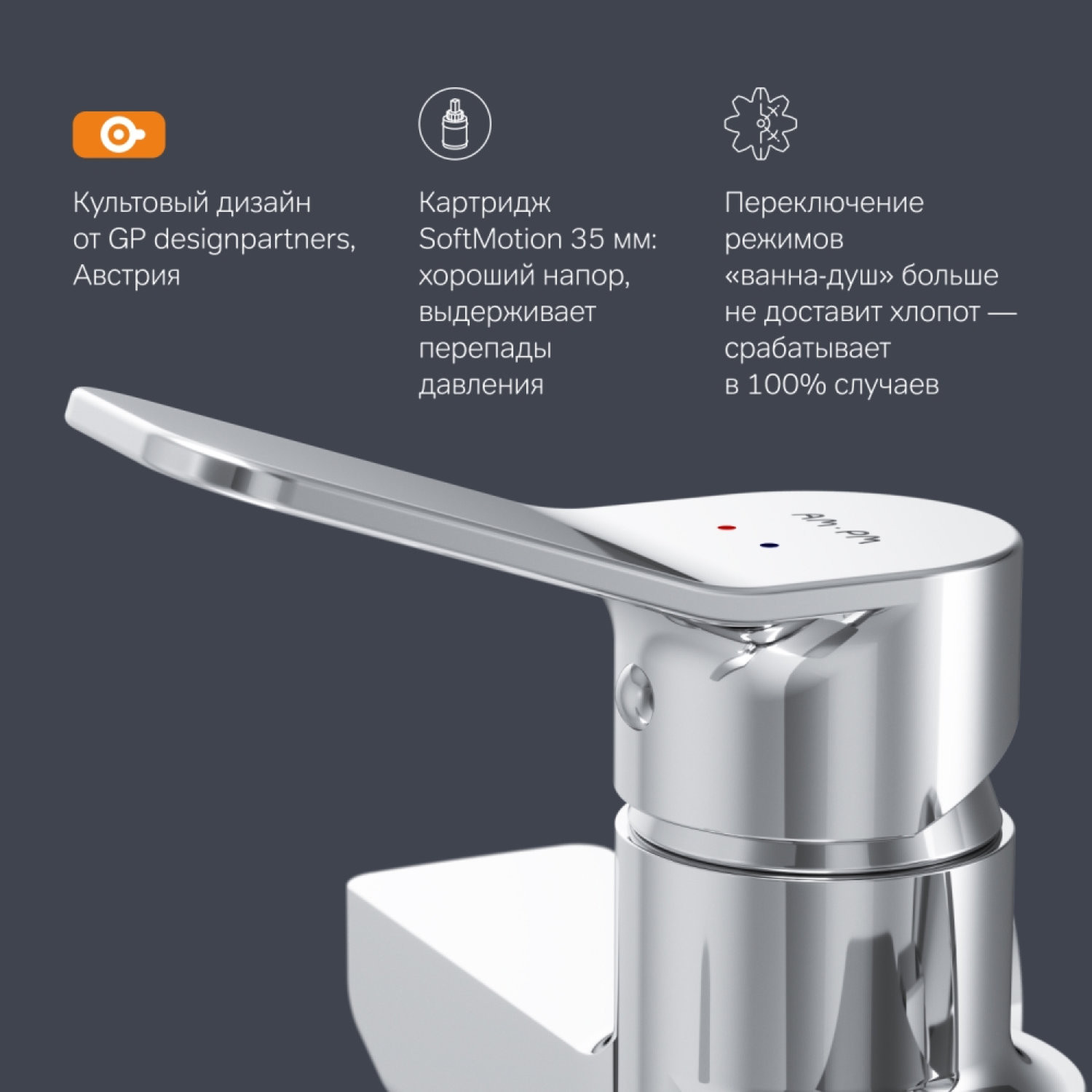 Культовый дизайн от GP designpartners, Австрия

Картридж SoftMotion 35 мм: хороший напор, выдерживает перепады давления

Переключение режимов «ванна-душ» больше не доставит хлопот — срабатывает в 100% случаев

AM.PM