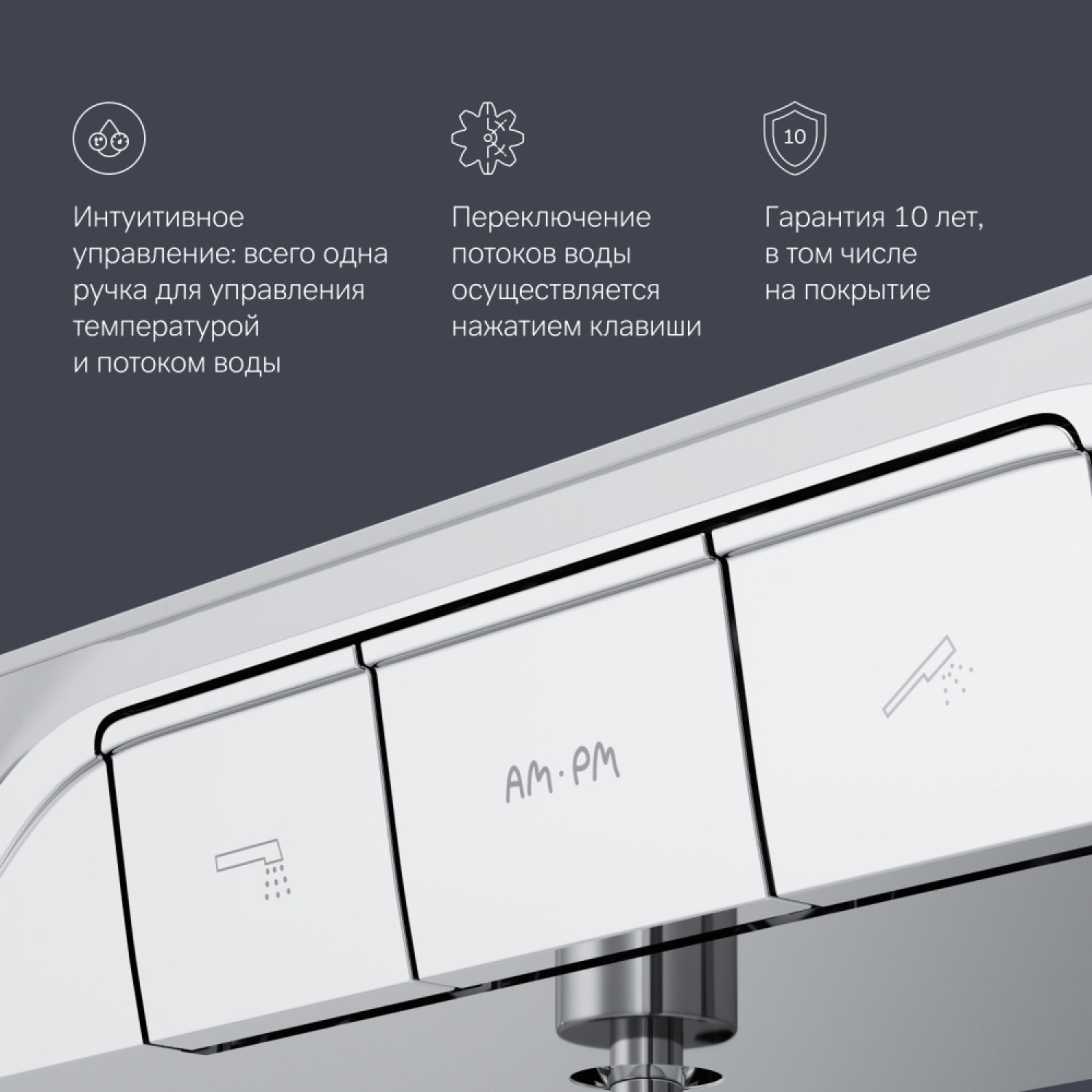 Интуитивное управление: всего одна ручка для управления температурой и потоком воды

Переключение потоков воды осуществляется нажатием клавиши

10

Гарантия 10 лет, в том числе на покрытие

AM·PM