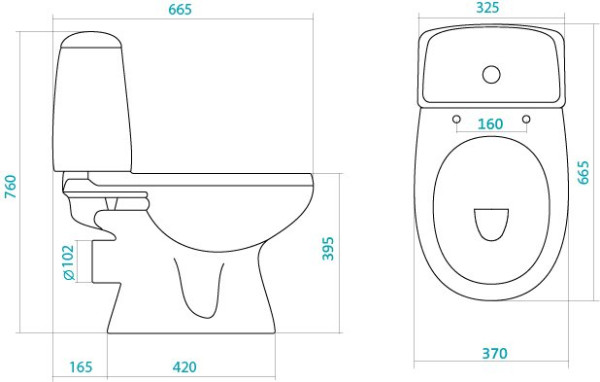 665
760
Ø102
395
165
420
325
160
665
370