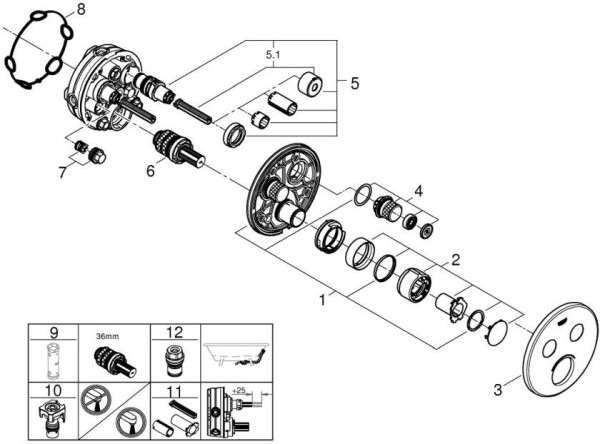 8
5.1
5
7
6
4
2
1
3
9
36mm
12
10
11
+25