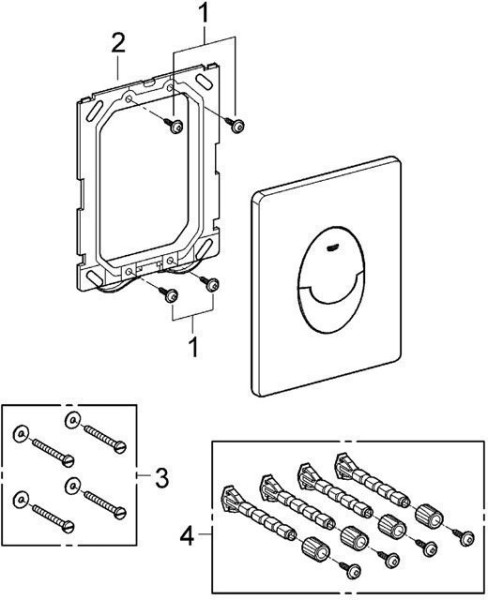 1
2
1
3
4