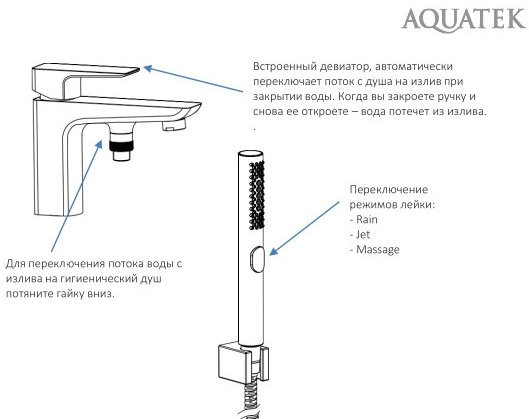 AQUATEK

Встроенный девиатор, автоматически переключает поток с душа на излив при закрытии воды. Когда вы закроете ручку и снова ее откроете – вода потечет из излива.
.

Переключение режимов лейки:
- Rain
- Jet
- Massage

Для переключения потока воды с излива на гигиенический душ потяните гайку вниз.