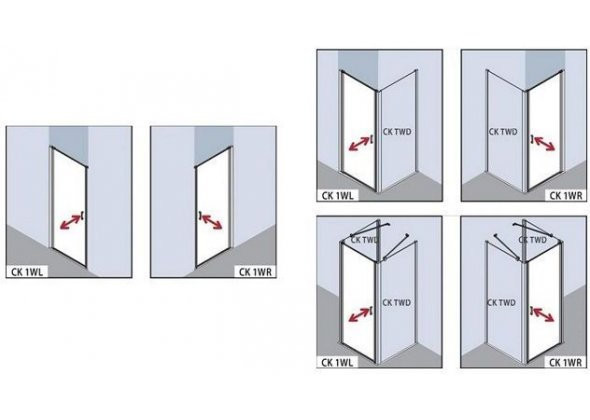 CK 1WL

CK 1WR

CK TWD

CK 1WL

CK TWD

CK 1WR

CK TWD

CK TWD

CK 1WL

CK TWD

CK TWD

CK 1WR