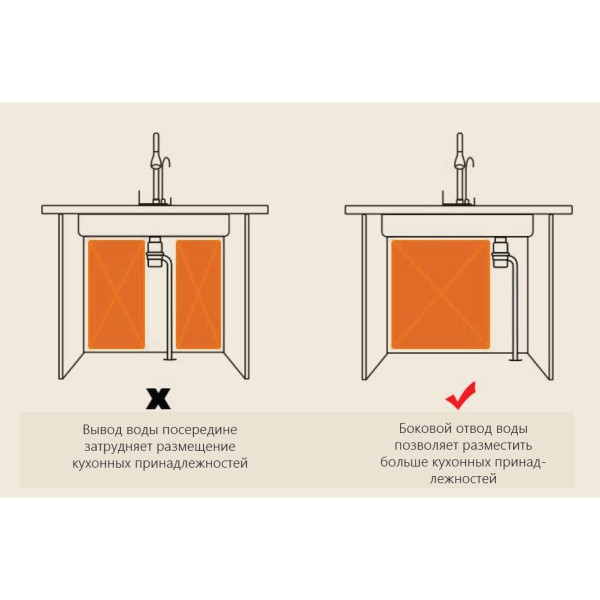 Вывод воды посередине затрудняет размещение кухонных принадлежностей

Боковой отвод воды позволяет разместить больше кухонных принадлежностей