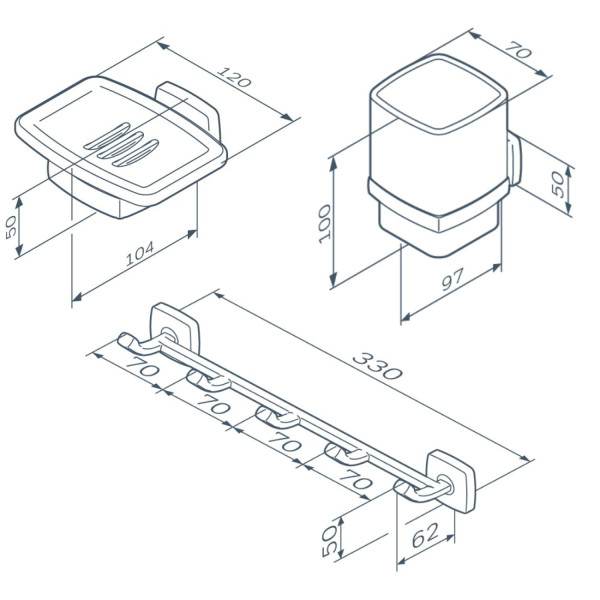 120
50
104
70
50
100
97
330
70
70
70
70
50
62