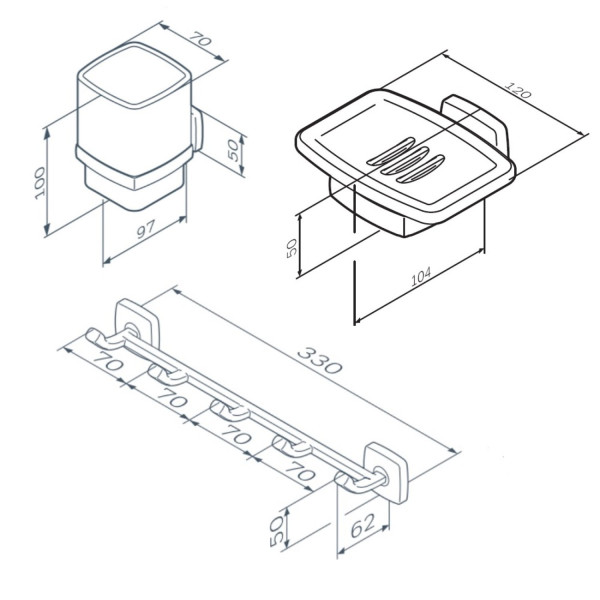 70
100
50
97
120
50
104
330
70
70
70
70
50
62