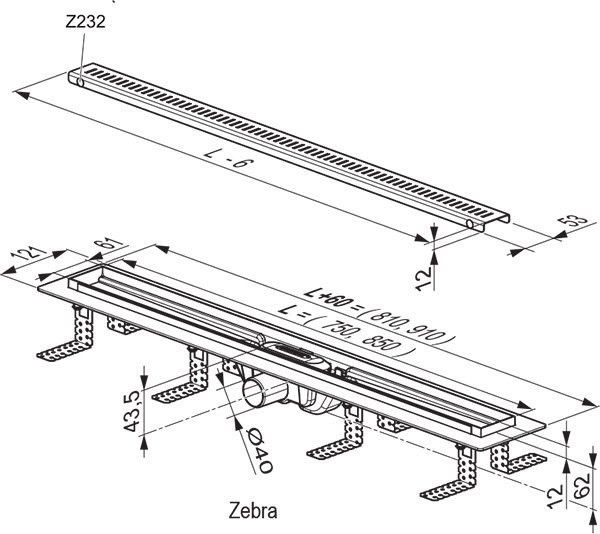 Z232

L - 6

53

12

121

61

L+60 = ( 810, 910 )

L = ( 750, 850 )

43,5

Ø40

12

62

Zebra